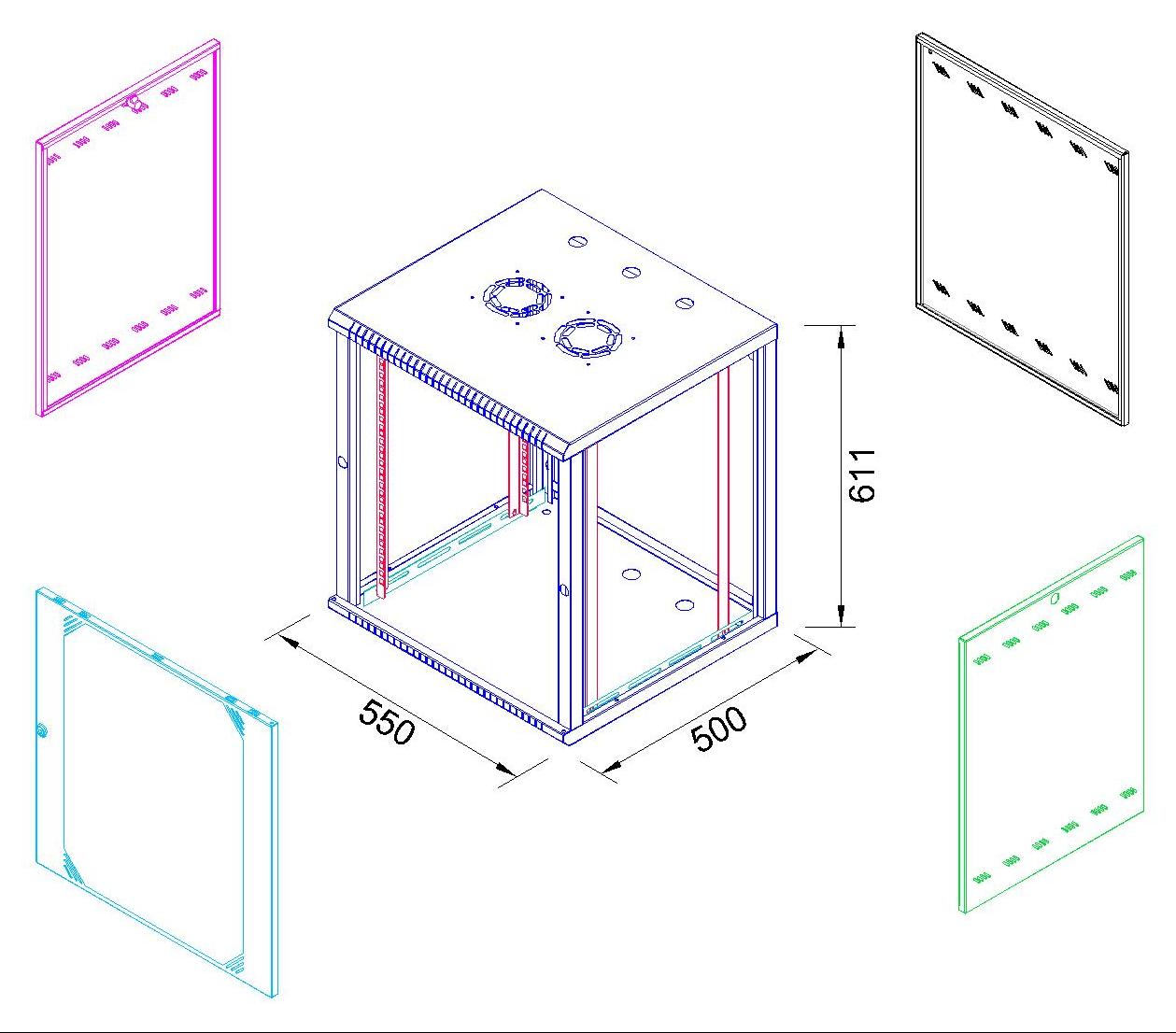 611

550

500