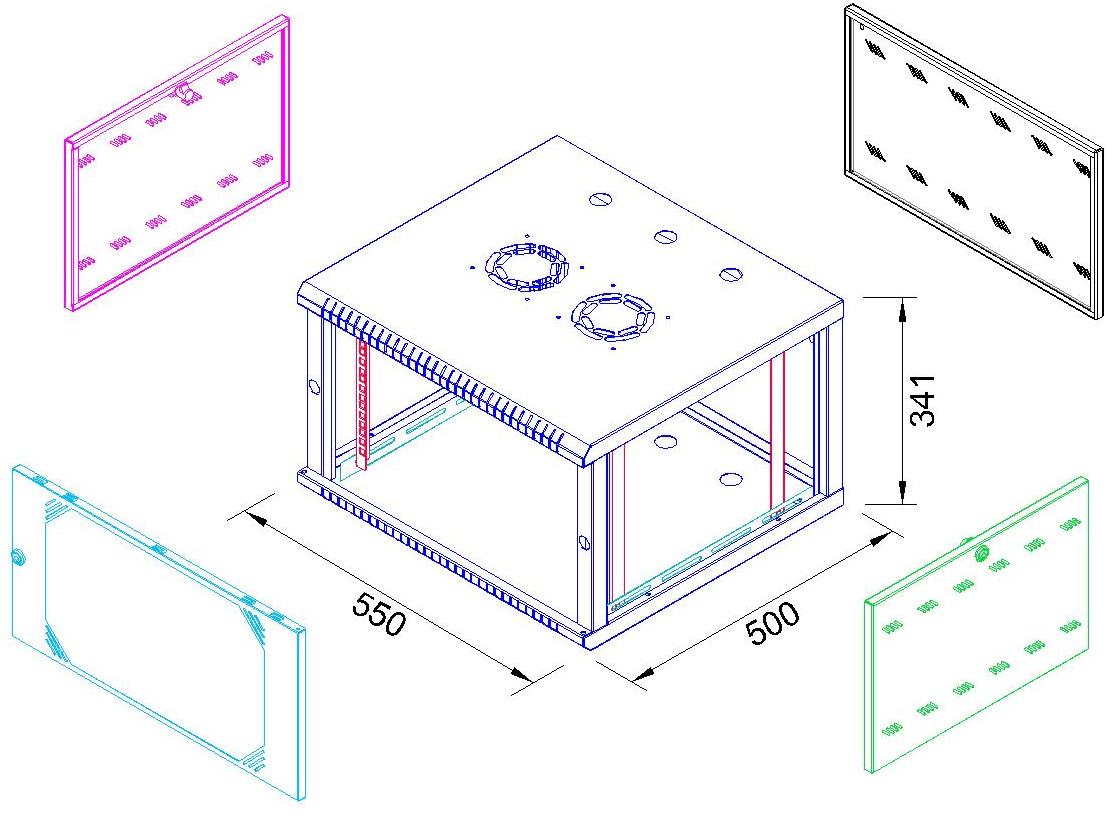 341

550

500