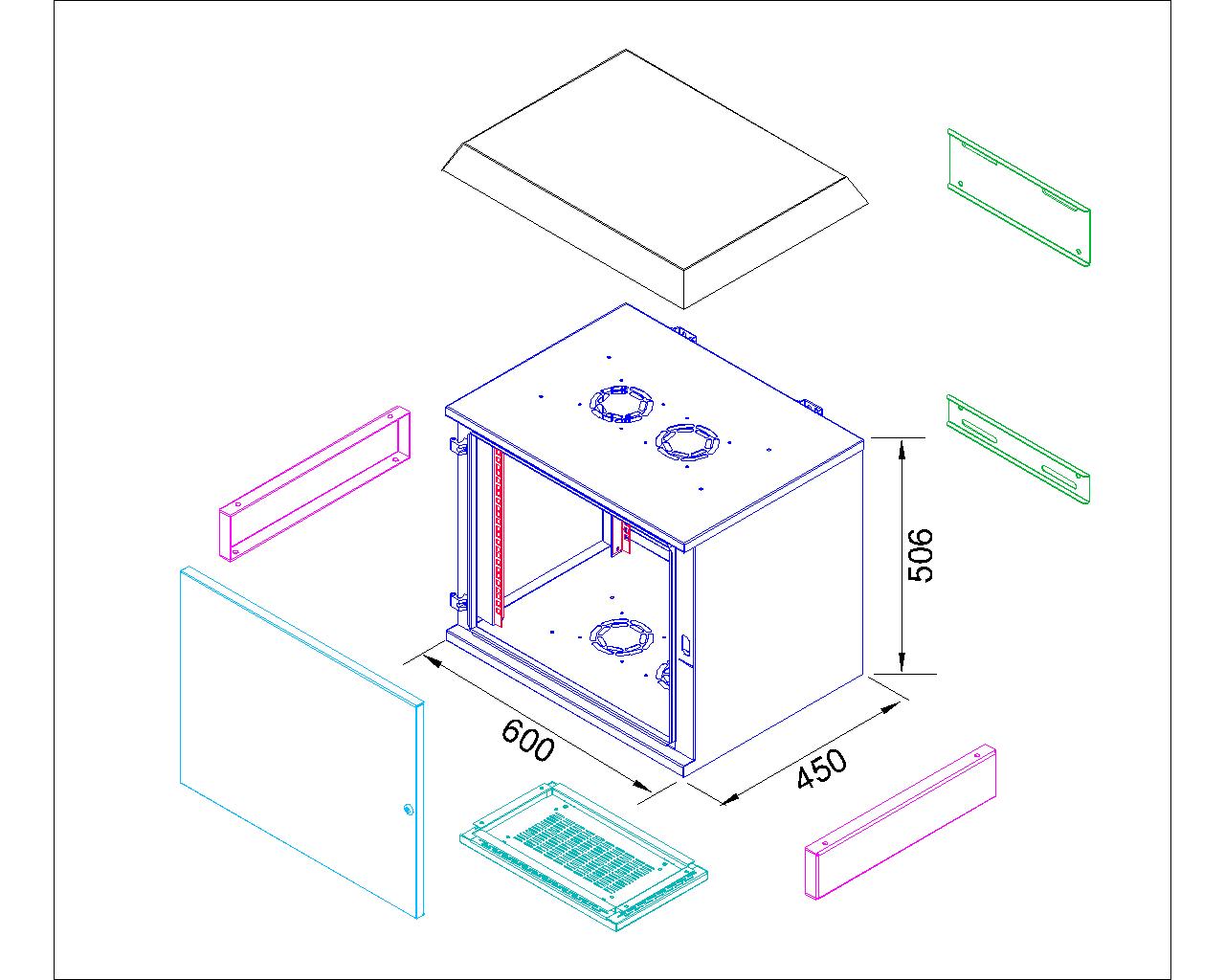 506

600

450